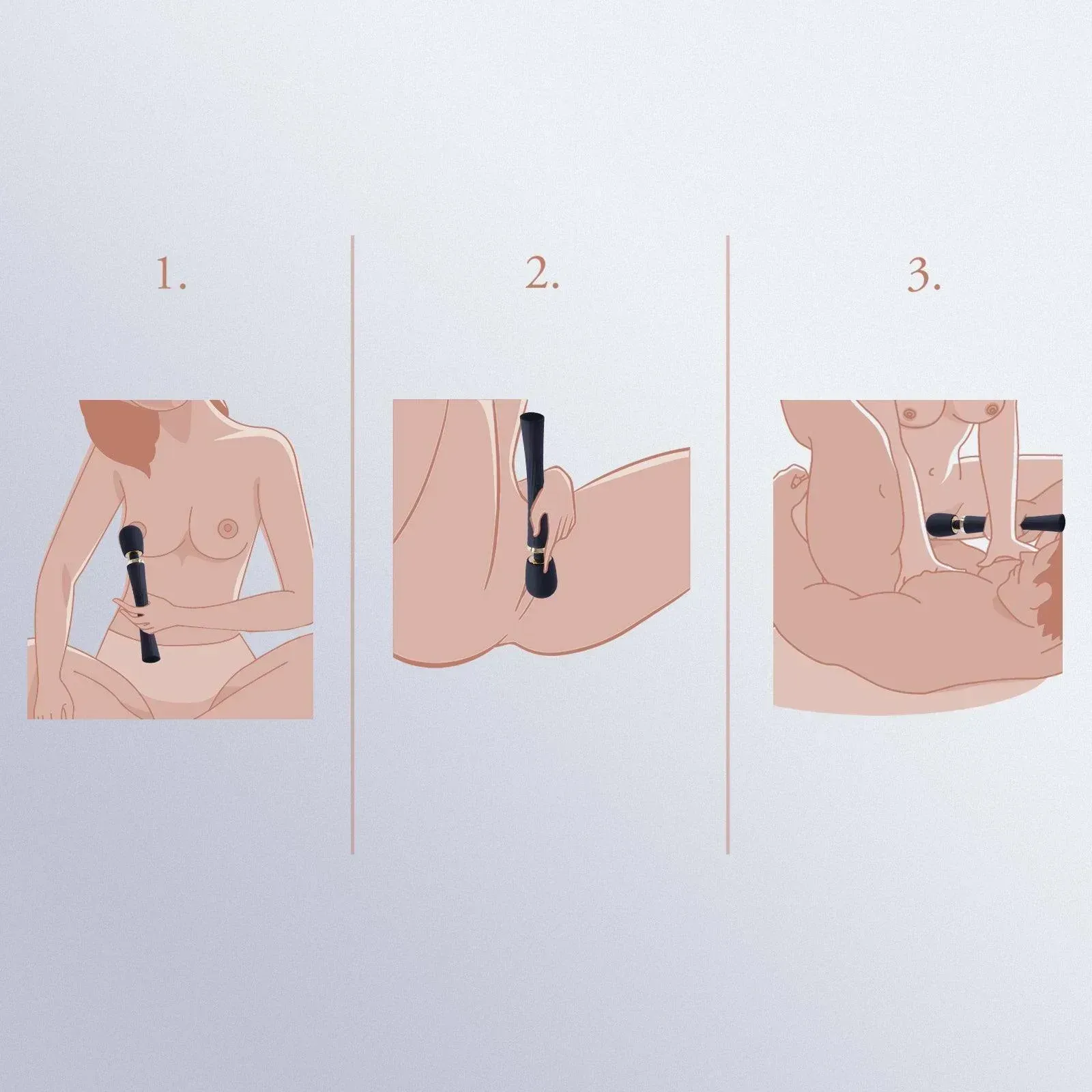 1.

2.

3.